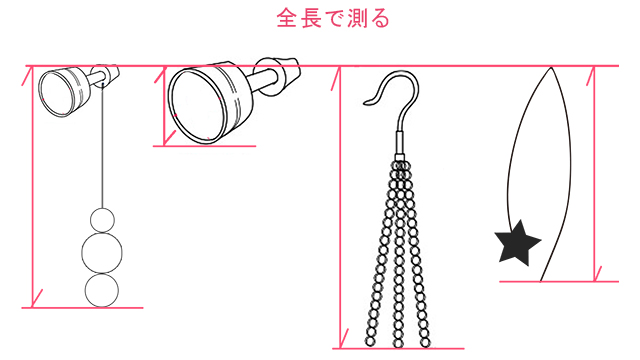 全長で測る