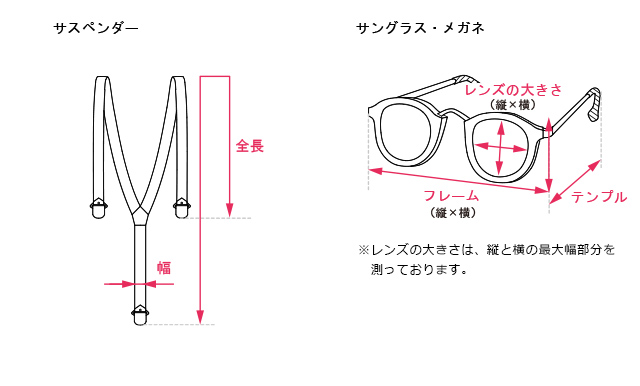 サスペンダー

全長

幅

サングラス・メガネ

レンズの大きさ
（縦×横）

フレーム
（縦×横）

テンプル

※レンズの大きさは、縦と横の最大幅部分を測っております。