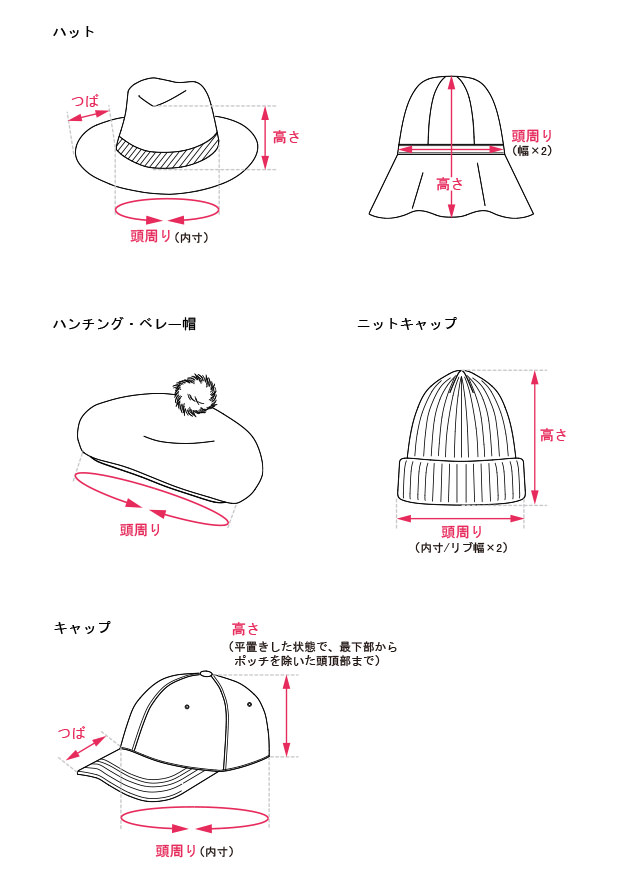 ハット

つば

高さ

頭周り（内寸）

頭周り
（幅×2）

高さ

ハンチング・ベレー帽

頭周り

ニットキャップ

高さ

頭周り
（内寸/リブ幅×2）

キャップ

高さ
（平置きした状態で、最下部から
ポッチを除いた頭頂部まで）

つば

頭周り（内寸）