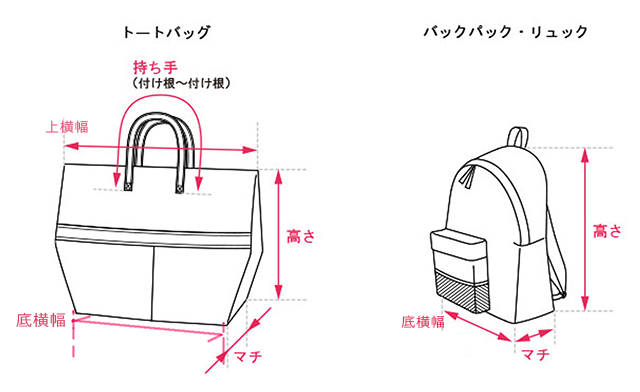 トートバッグ

持ち手
（付け根〜付け根）

上横幅

高さ

底横幅

マチ

バックパック・リュック

高さ

底横幅

マチ